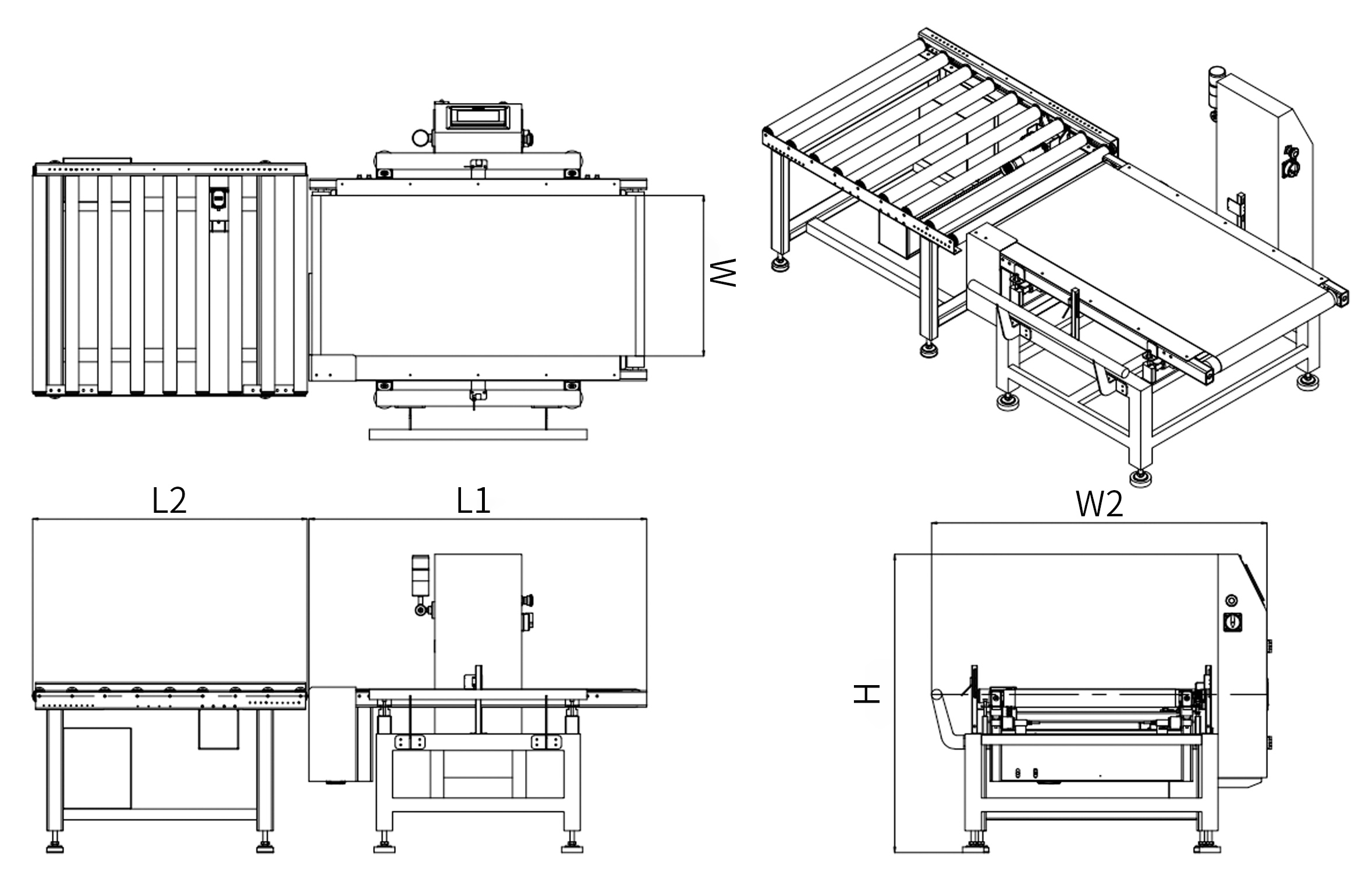 W

L2

L1

W2

H